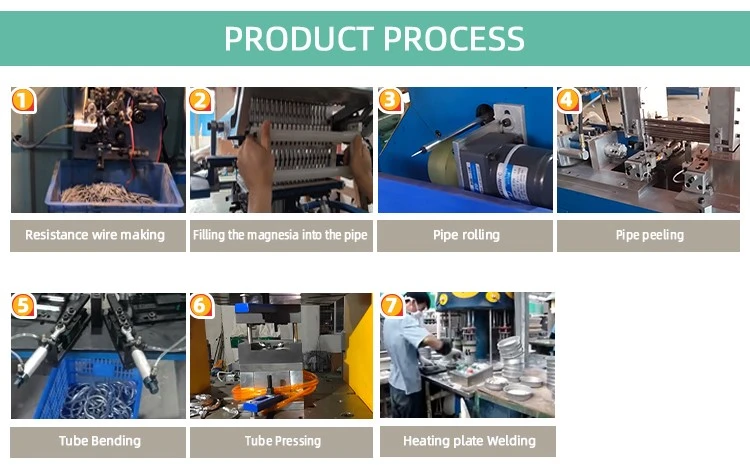 PRODUCT PROCESS

1

Resistance wire making

2

Filling the magnesia into the pipe

3

Pipe rolling

4

Pipe peeling

5

Tube Bending

6

Tube Pressing

7

Heating plate Welding